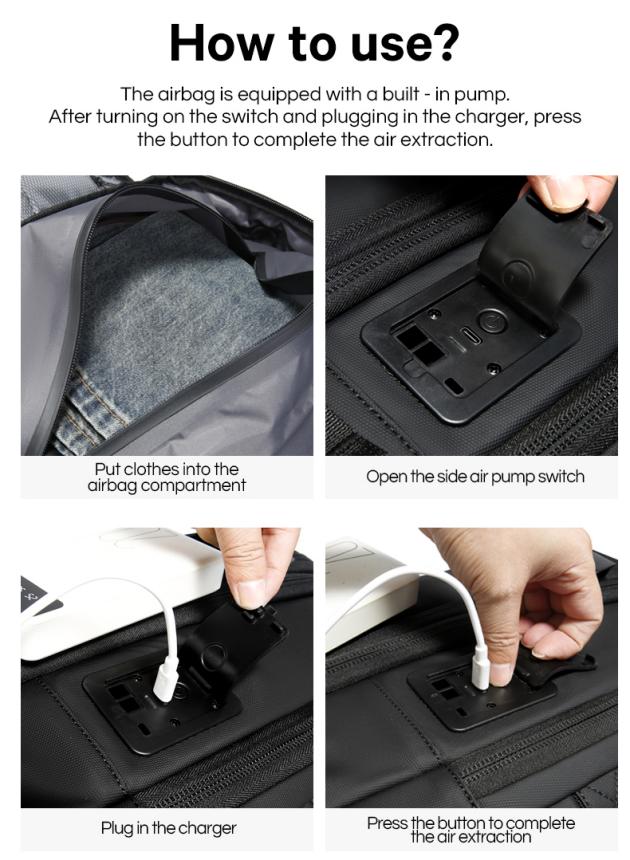 How to use?

The airbag is equipped with a built - in pump. After turning on the switch and plugging in the charger, press the button to complete the air extraction.

Put clothes into the airbag compartment

Open the side air pump switch

Plug in the charger

Press the button to complete the air extraction